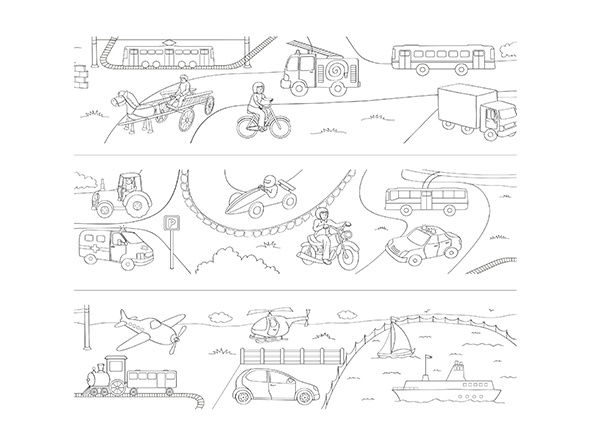 P