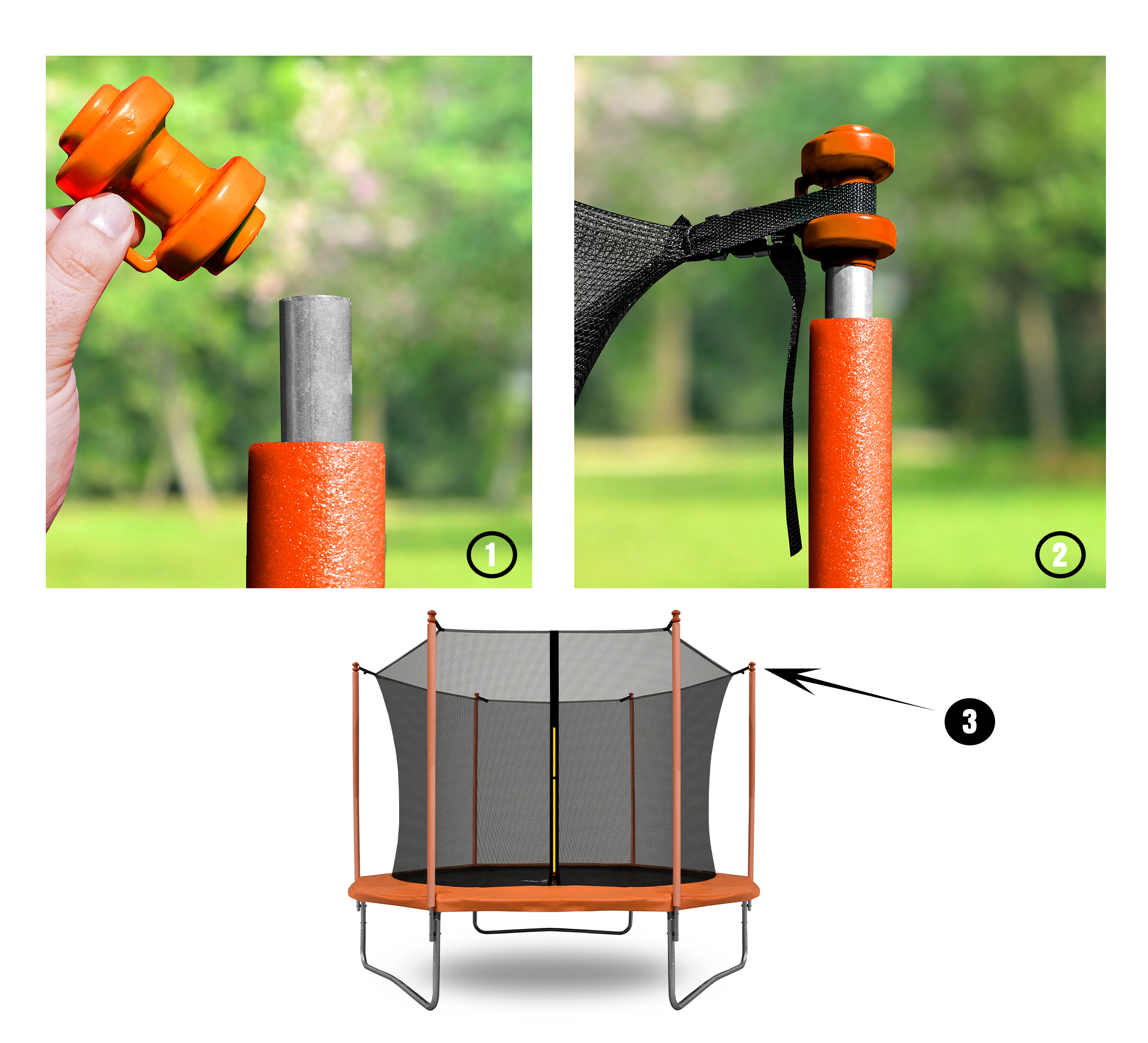 1

2

3