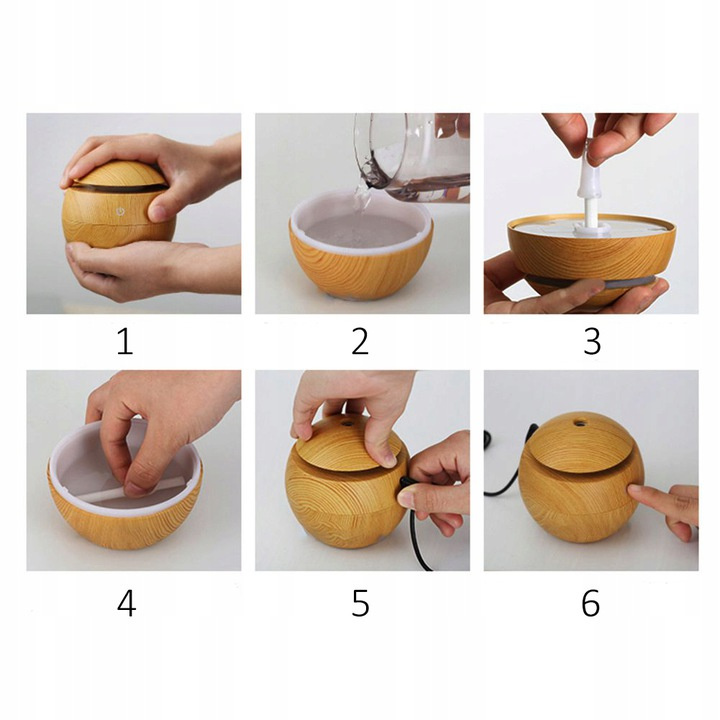 1

2

3

4

5

6