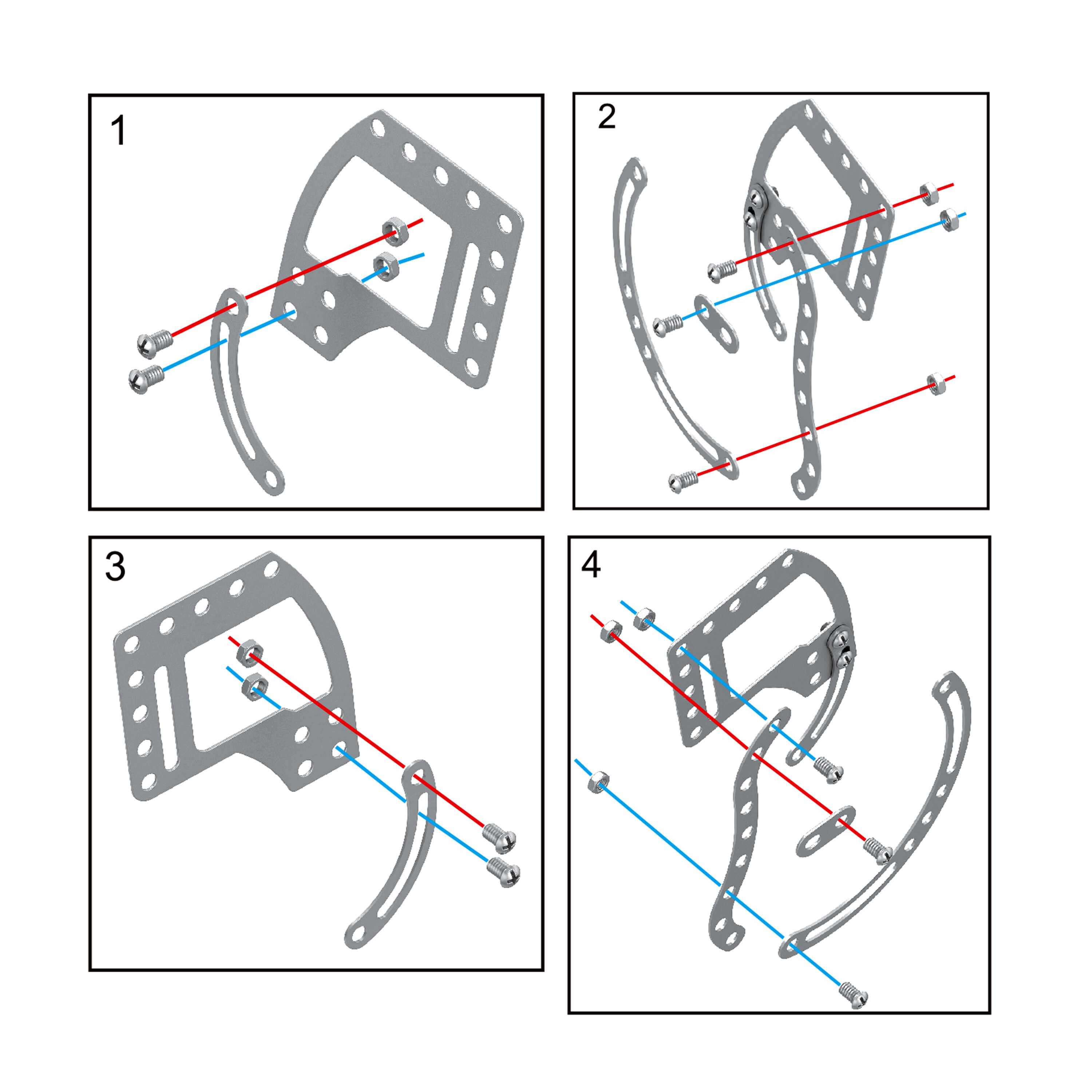 1

2

3

4