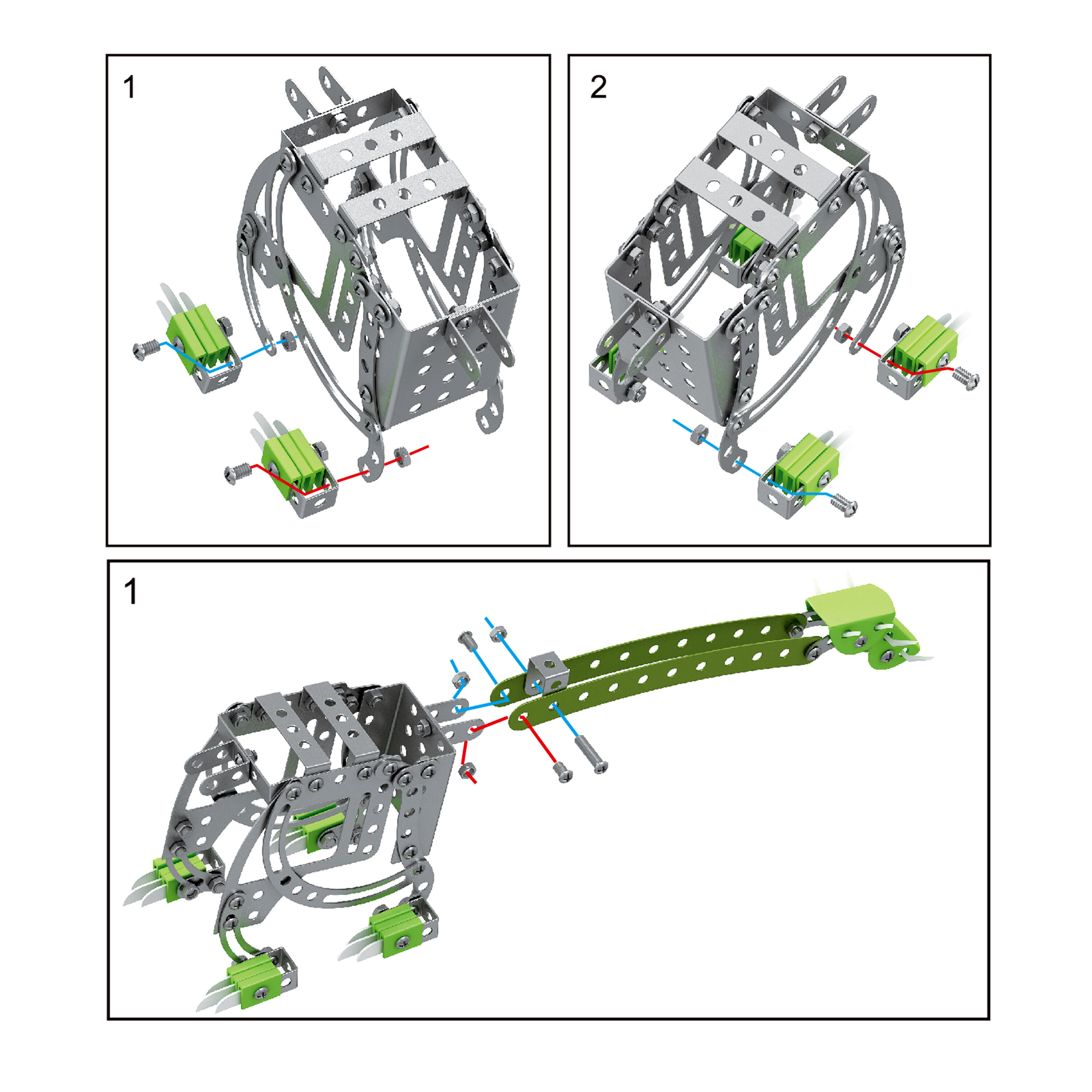 1

2

1